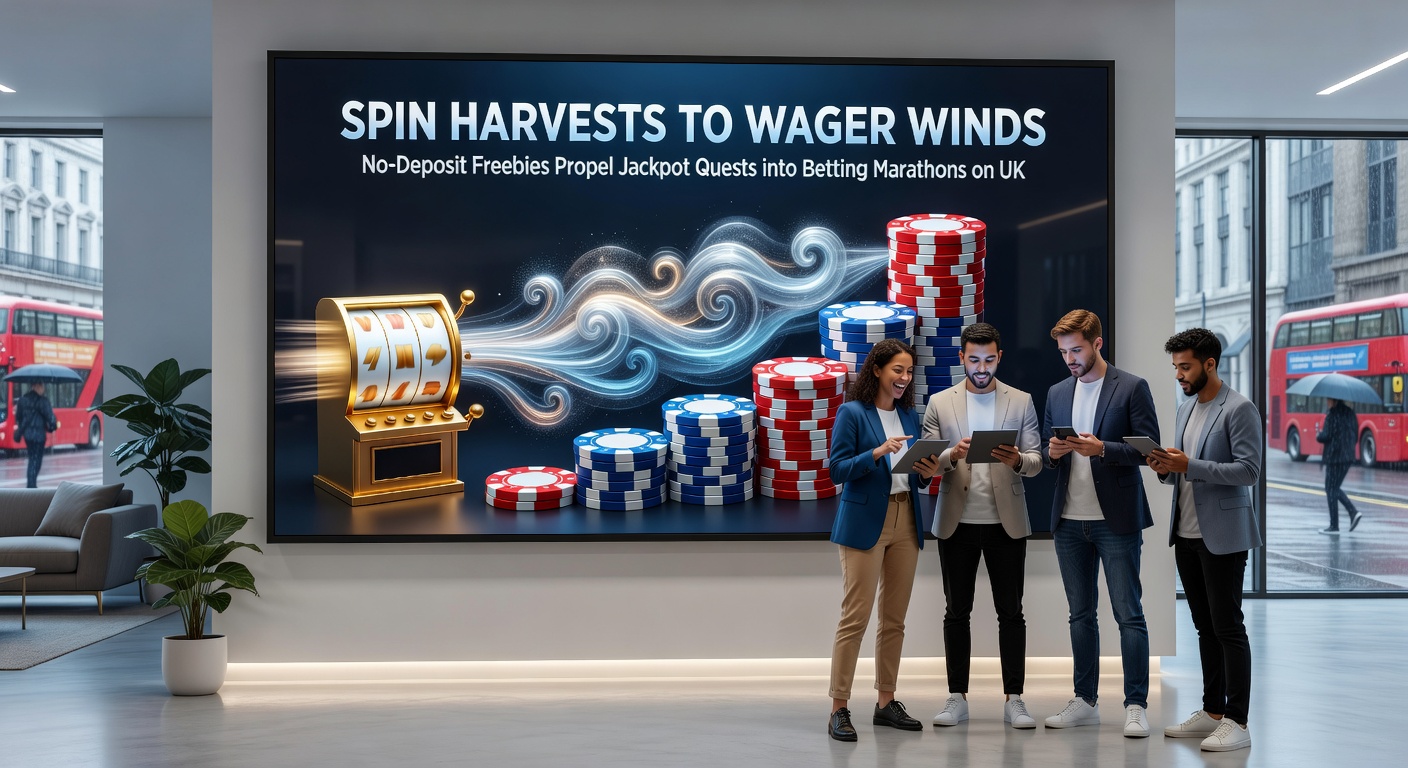 SPIN HARVESTS TO WAGER WINDS

No-Deposit Freebies Propel Jackpot Quests into Betting Marathons on UK